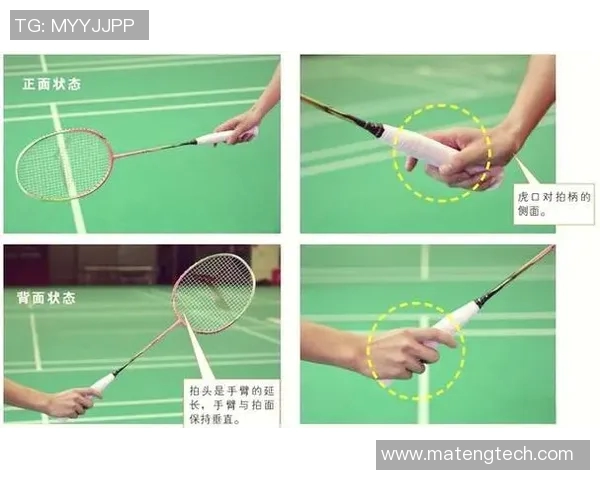 TG: MYYJJPP

正面状态

虎口对拍柄的侧面。

背面状态

拍头是手臂的延长，手臂与拍面保持垂直。

www.matengtech.com